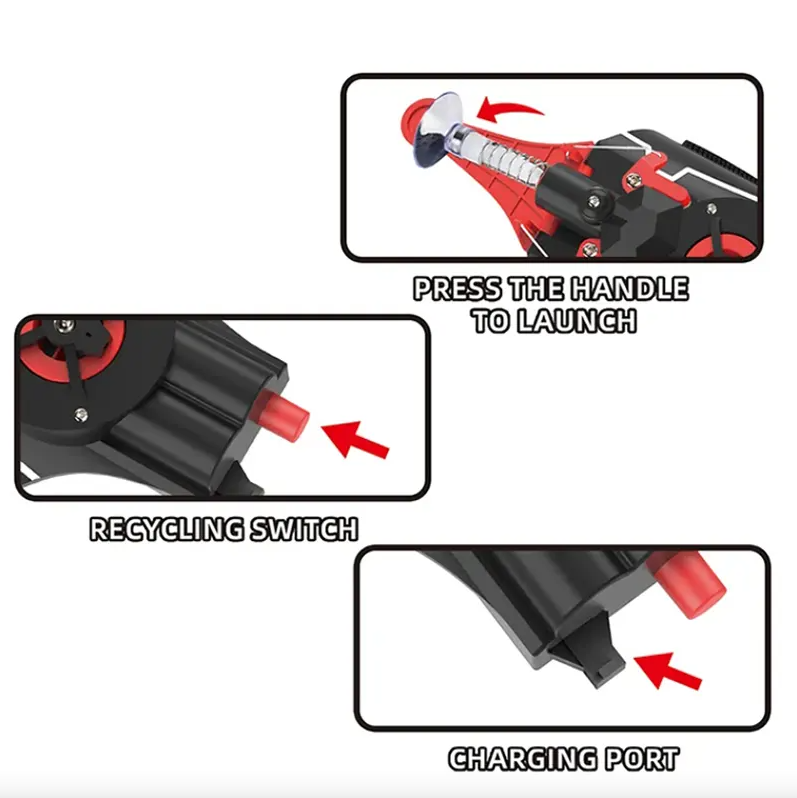 PRESS THE HANDLE TO LAUNCH

RECYCLING SWITCH

CHARGING PORT